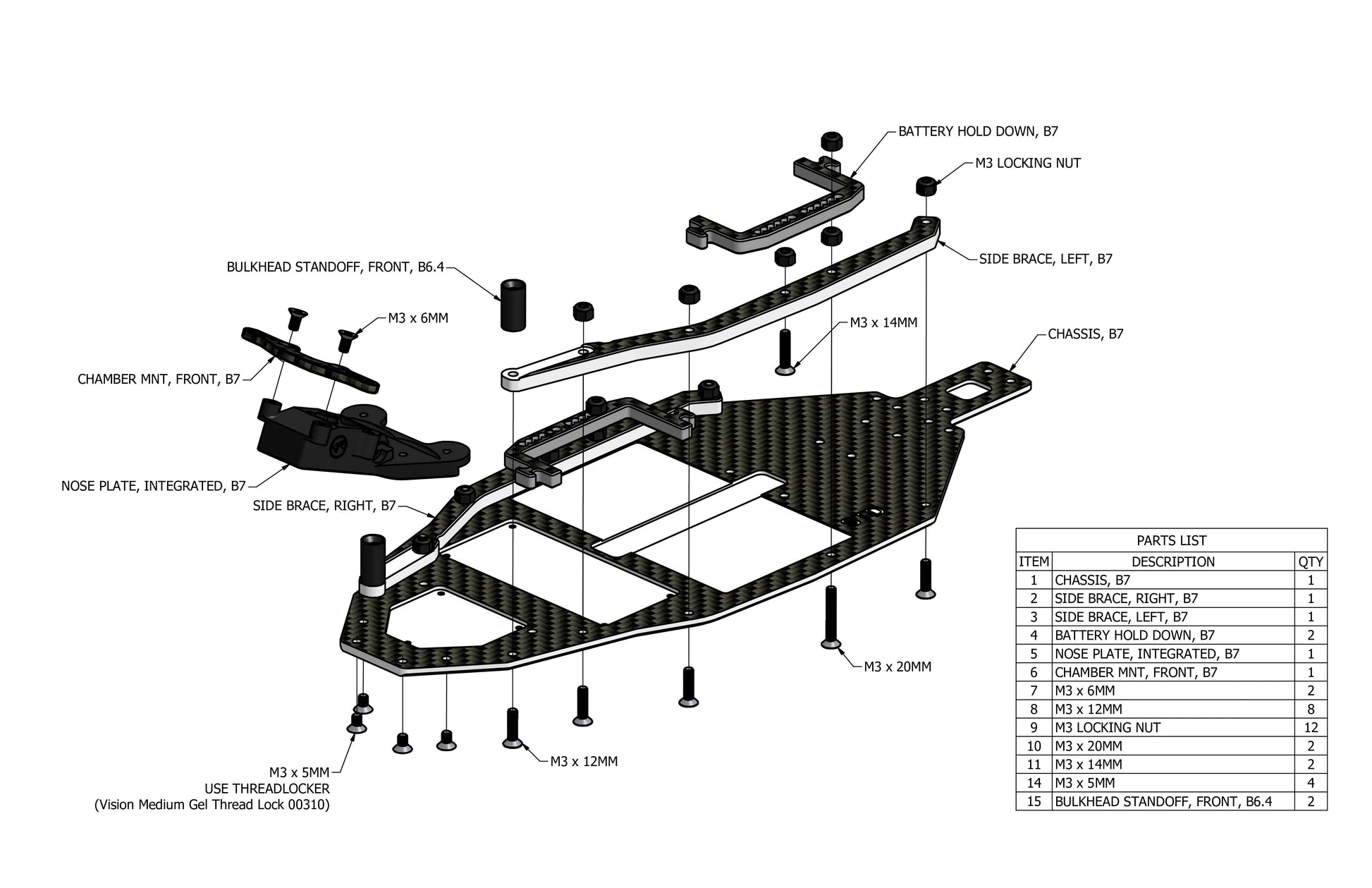 BATTERY HOLD DOWN, B7

M3 LOCKING NUT

SIDE BRACE, LEFT, B7

BULKHEAD STANDOFF, FRONT, B6.4

M3 x 6MM

M3 x 14MM

CHASSIS, B7

CHAMBER MNT, FRONT, B7

NOSE PLATE, INTEGRATED, B7

SIDE BRACE, RIGHT, B7

M3 x 20MM

M3 x 12MM

M3 x 5MM
USE THREADLOCKER
(Vision Medium Gel Thread Lock 00310)

PARTS LIST

| ITEM | DESCRIPTION | QTY |
|---|---|---|
| 1 | CHASSIS, B7 | 1 |
| 2 | SIDE BRACE, RIGHT, B7 | 1 |
| 3 | SIDE BRACE, LEFT, B7 | 1 |
| 4 | BATTERY HOLD DOWN, B7 | 2 |
| 5 | NOSE PLATE, INTEGRATED, B7 | 1 |
| 6 | CHAMBER MNT, FRONT, B7 | 1 |
| 7 | M3 x 6MM | 2 |
| 8 | M3 x 12MM | 8 |
| 9 | M3 LOCKING NUT | 12 |
| 10 | M3 x 20MM | 2 |
| 11 | M3 x 14MM | 2 |
| 14 | M3 x 5MM | 4 |
| 15 | BULKHEAD STANDOFF, FRONT, B6.4 | 2 |