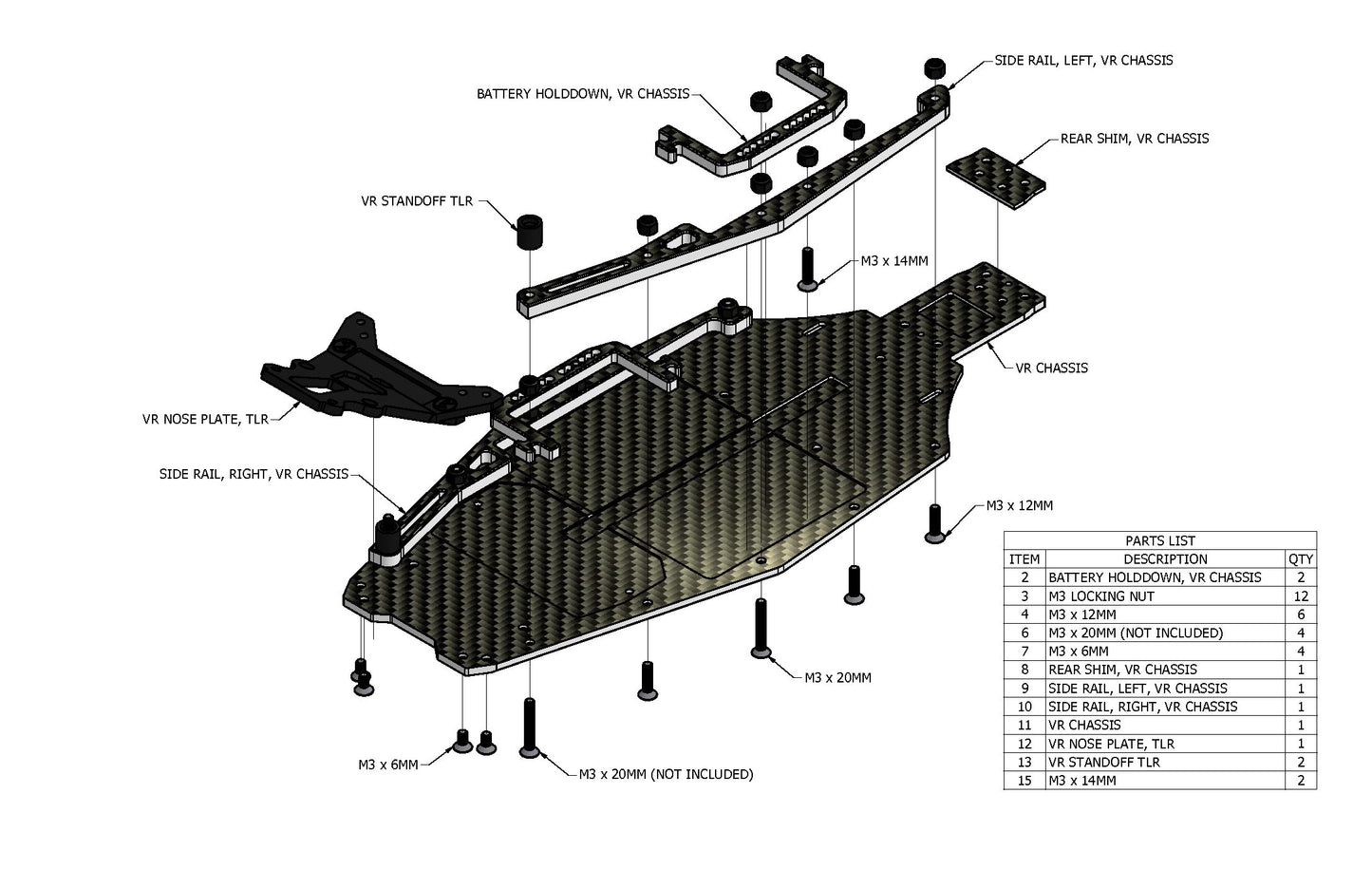 SIDE RAIL, LEFT, VR CHASSIS

BATTERY HOLDDOWN, VR CHASSIS

REAR SHIM, VR CHASSIS

VR STANDOFF TLR

M3 x 14MM

VR CHASSIS

VR NOSE PLATE, TLR

SIDE RAIL, RIGHT, VR CHASSIS

M3 x 12MM

M3 x 20MM

M3 x 6MM

M3 x 20MM (NOT INCLUDED)

PARTS LIST

| ITEM | DESCRIPTION | QTY |
|---|---|---|
| 2 | BATTERY HOLDDOWN, VR CHASSIS | 2 |
| 3 | M3 LOCKING NUT | 12 |
| 4 | M3 x 12MM | 6 |
| 6 | M3 x 20MM (NOT INCLUDED) | 4 |
| 7 | M3 x 6MM | 4 |
| 8 | REAR SHIM, VR CHASSIS | 1 |
| 9 | SIDE RAIL, LEFT, VR CHASSIS | 1 |
| 10 | SIDE RAIL, RIGHT, VR CHASSIS | 1 |
| 11 | VR CHASSIS | 1 |
| 12 | VR NOSE PLATE, TLR | 1 |
| 13 | VR STANDOFF TLR | 2 |
| 15 | M3 x 14MM | 2 |